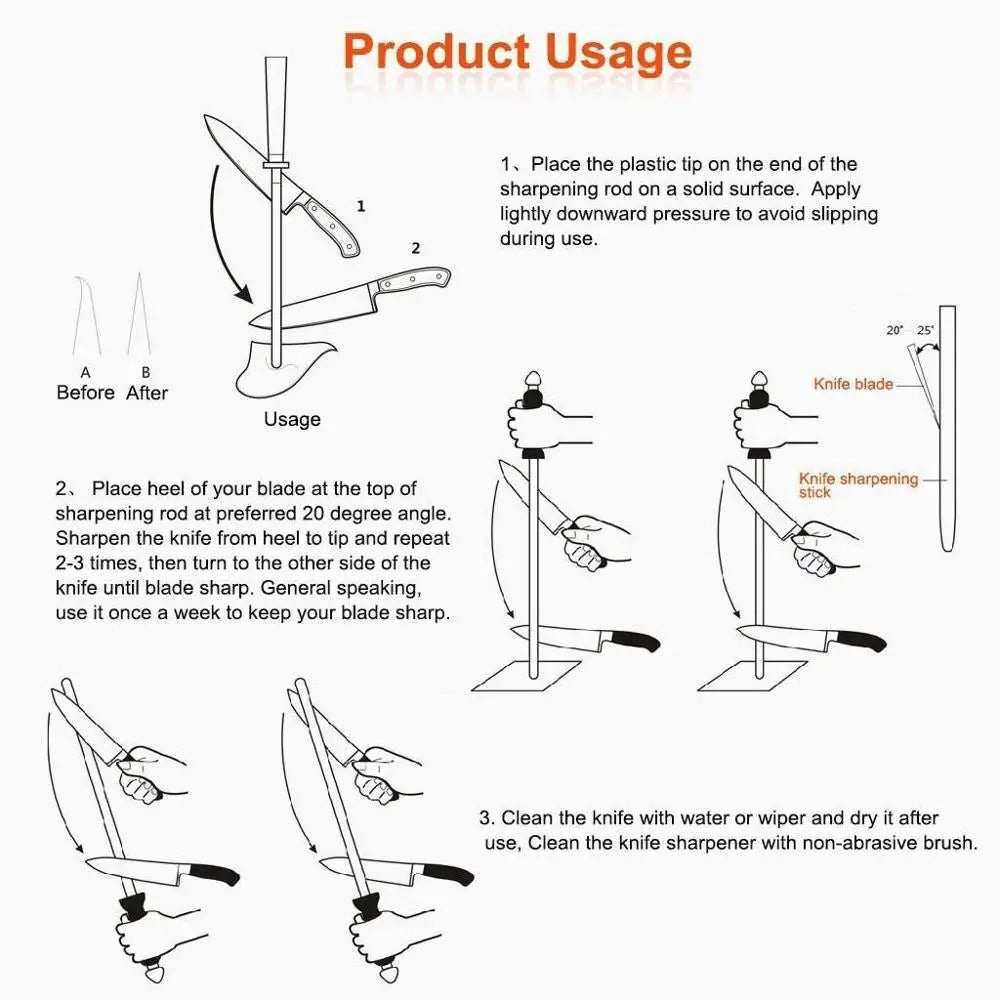 Product Usage

1

2

A Before

B After

Usage

1、Place the plastic tip on the end of the sharpening rod on a solid surface. Apply lightly downward pressure to avoid slipping during use.

20° 25°

Knife blade

Knife sharpening stick

2、 Place heel of your blade at the top of sharpening rod at preferred 20 degree angle. Sharpen the knife from heel to tip and repeat 2-3 times, then turn to the other side of the knife until blade sharp. General speaking, use it once a week to keep your blade sharp.

3. Clean the knife with water or wiper and dry it after use, Clean the knife sharpener with non-abrasive brush.